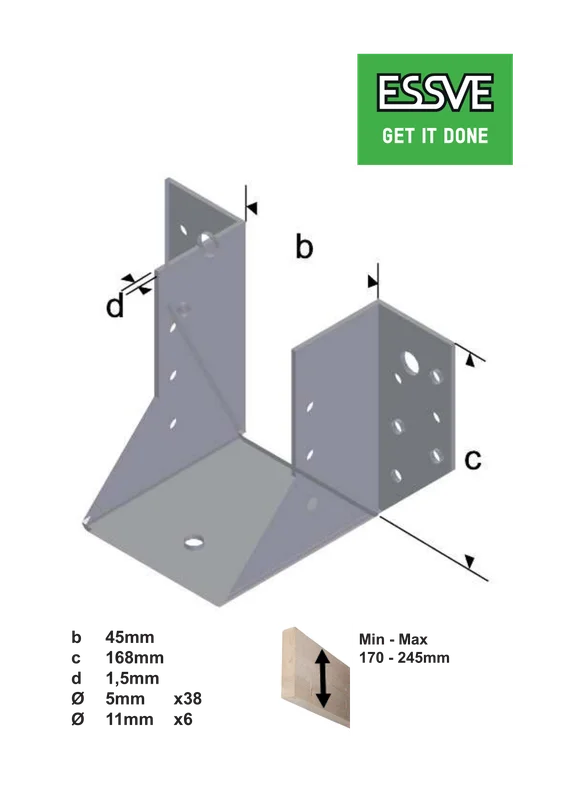 ESSVE
GET IT DONE

b

d

c

| b | 45mm | |
|---|---|---|
| c | 168mm | |
| d | 1,5mm | |
| Ø | 5mm | x38 |
| Ø | 11mm | x6 |

Min - Max
170 - 245mm